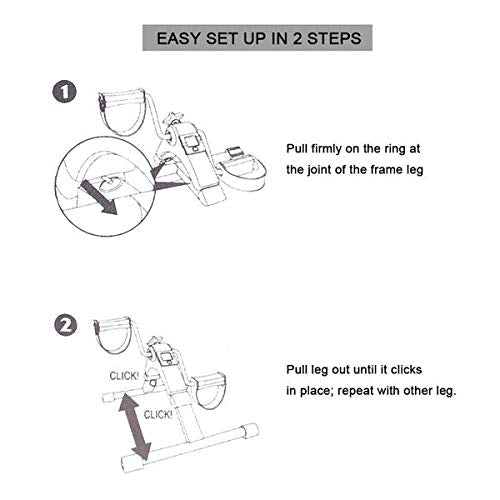 EASY SET UP IN 2 STEPS

1

Pull firmly on the ring at the joint of the frame leg

2

CLICK!

CLICK!

Pull leg out until it clicks in place; repeat with other leg.