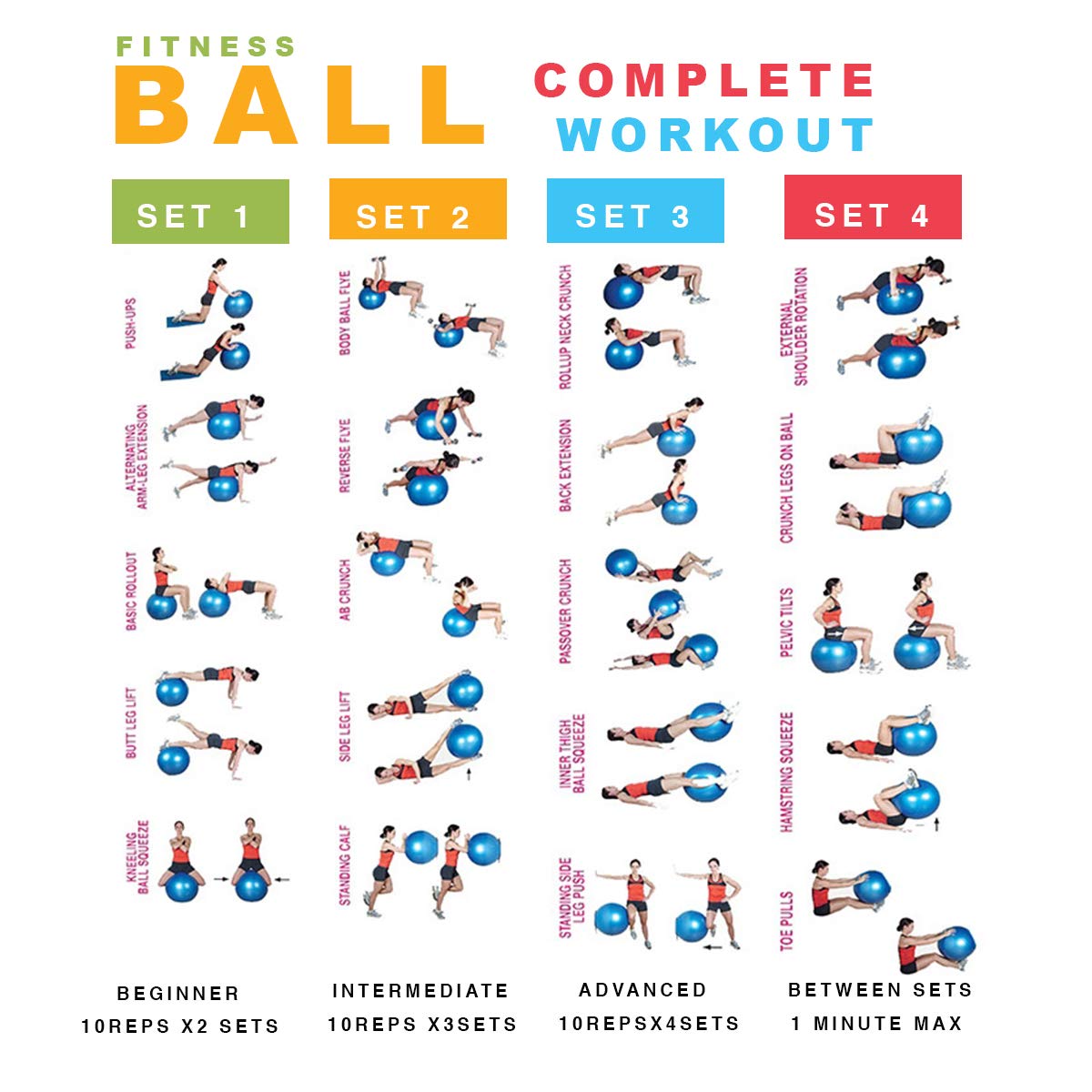 FITNESS
BALL
COMPLETE
WORKOUT

SET 1

PUSH-UPS

ALTERNATING ARM-LEG EXTENSION

BASIC ROLLOUT

BUTT LEG LIFT

KNEELING BALL SQUEEZE

BEGINNER
10REPS X2 SETS

SET 2

BODY BALL FLYE

REVERSE FLYE

AB CRUNCH

SIDE LEG LIFT

STANDING CALF

INTERMEDIATE
10REPS X3SETS

SET 3

ROLLUP NECK CRUNCH

BACK EXTENSION

PASSOVER CRUNCH

INNER THIGH BALL SQUEEZE

STANDING SIDE LEG PUSH

ADVANCED
10REPSX4SETS

SET 4

EXTERNAL SHOULDER ROTATION

CRUNCH LEGS ON BALL

PELVIC TILTS

HAMSTRING SQUEEZE

TOE PULLS

BETWEEN SETS
1 MINUTE MAX