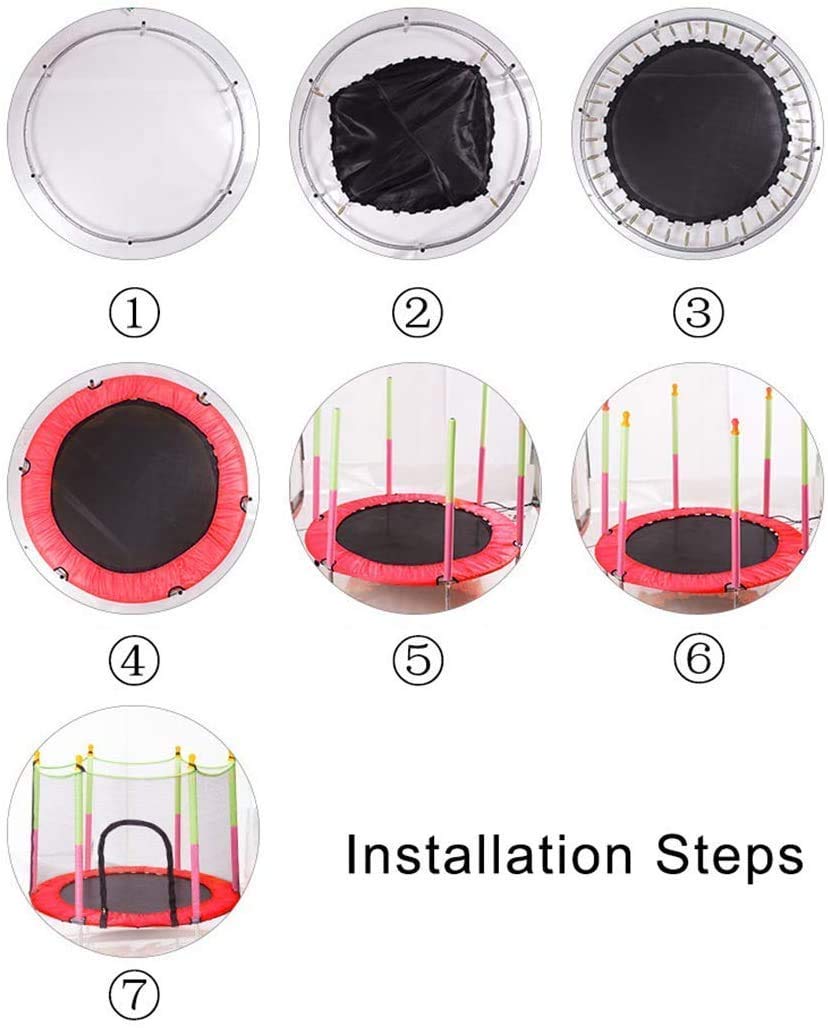 ①

②

③

④

⑤

⑥

⑦

Installation Steps