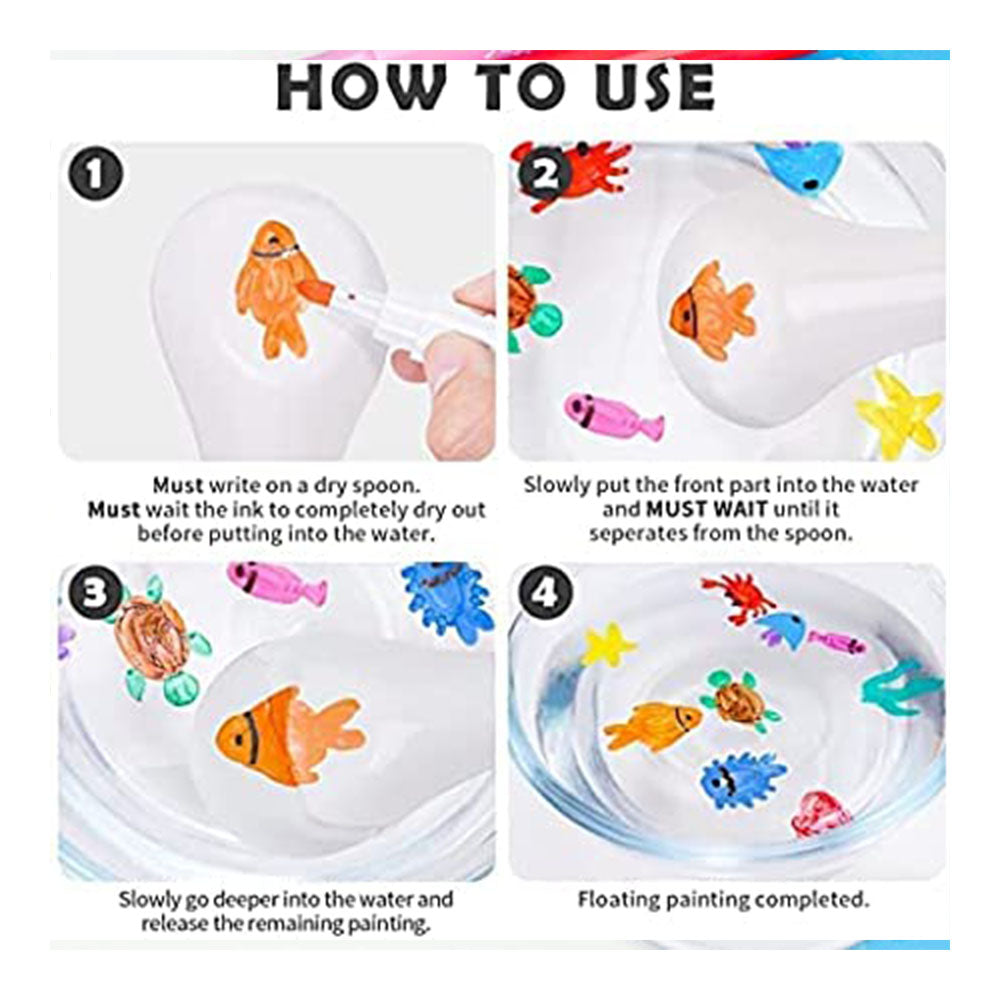 HOW TO USE

1

Must write on a dry spoon. Must wait the ink to completely dry out before putting into the water.

2

Slowly put the front part into the water and MUST WAIT until it seperates from the spoon.

3

Slowly go deeper into the water and release the remaining painting.

4

Floating painting completed.