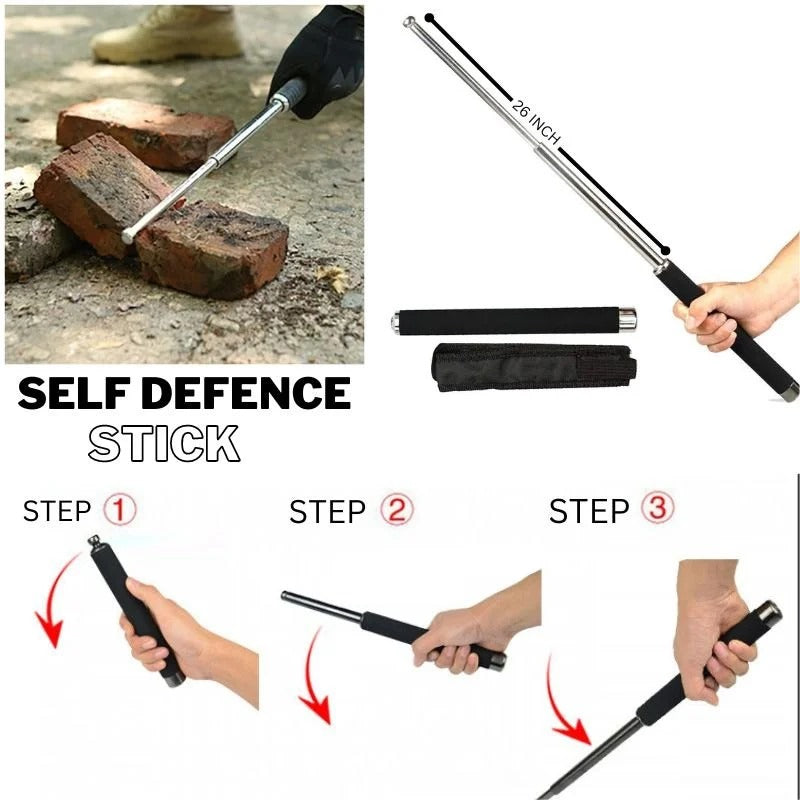 26 INCH

SELF DEFENCE
STICK

STEP 1

STEP 2

STEP 3